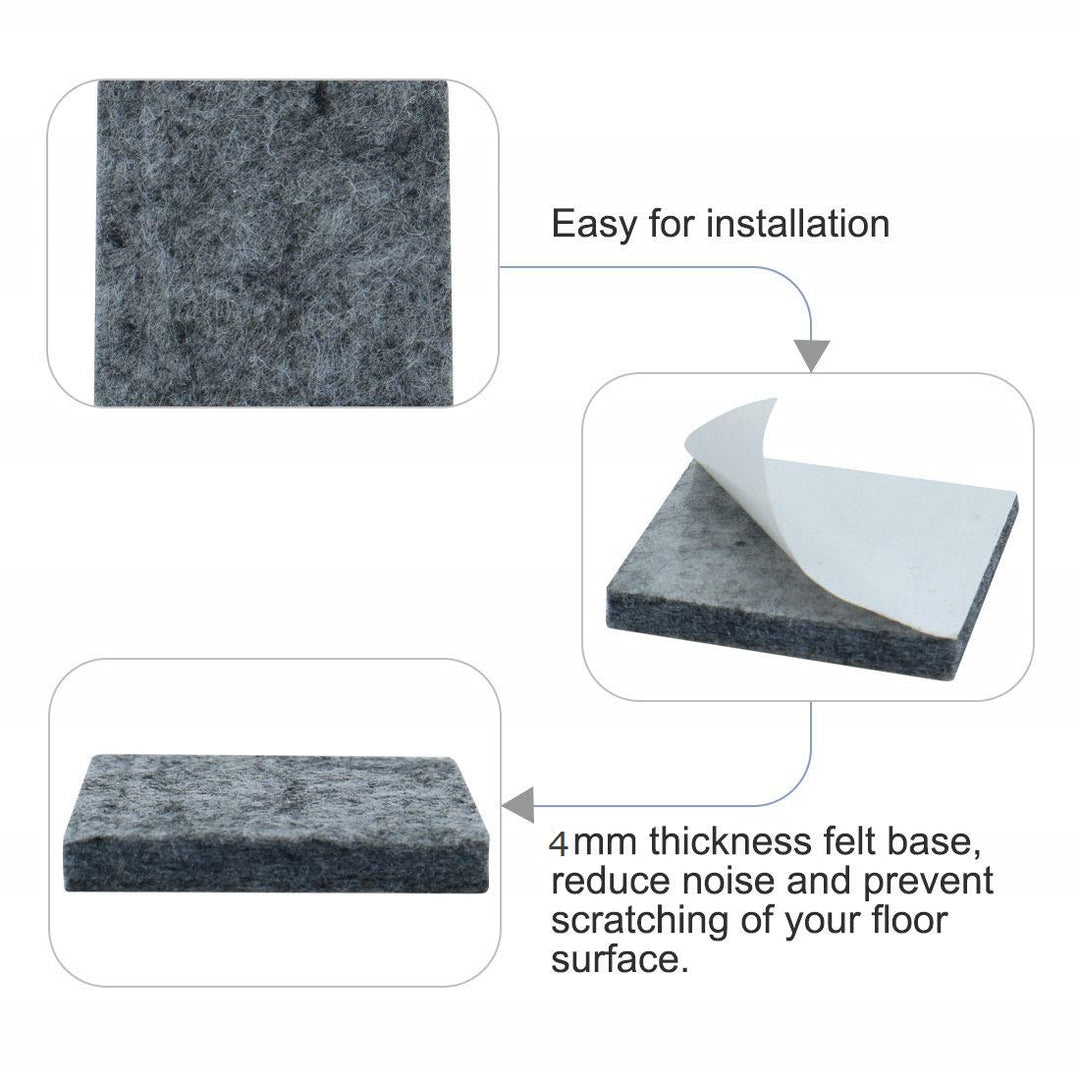 Easy for installation

4mm thickness felt base, reduce noise and prevent scratching of your floor surface.